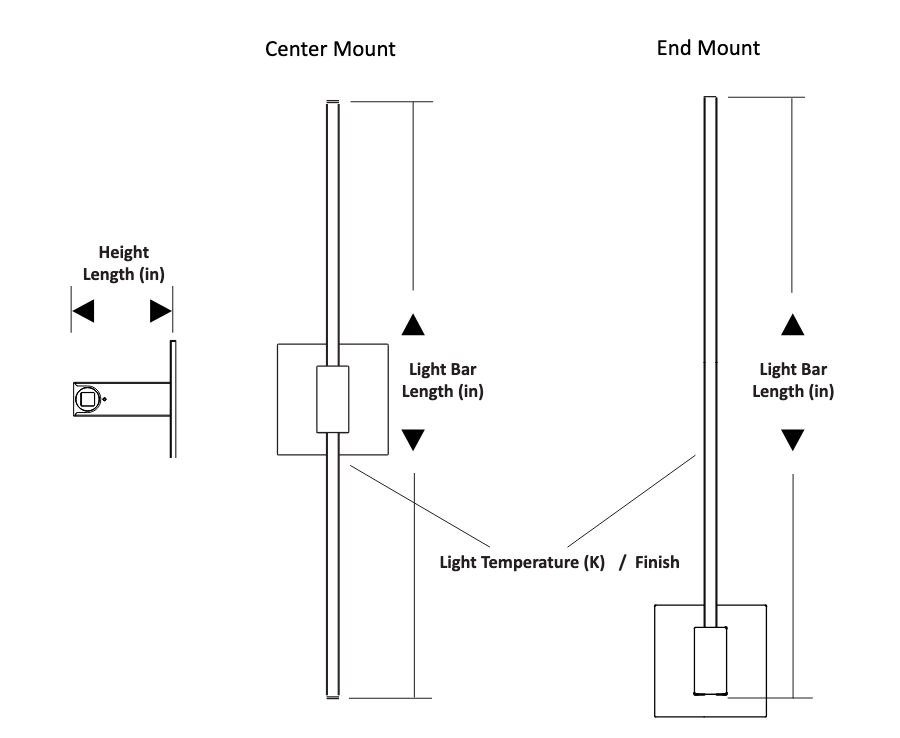 Center Mount

End Mount

Height
Length (in)

Light Bar
Length (in)

Light Bar
Length (in)

Light Temperature (K) / Finish