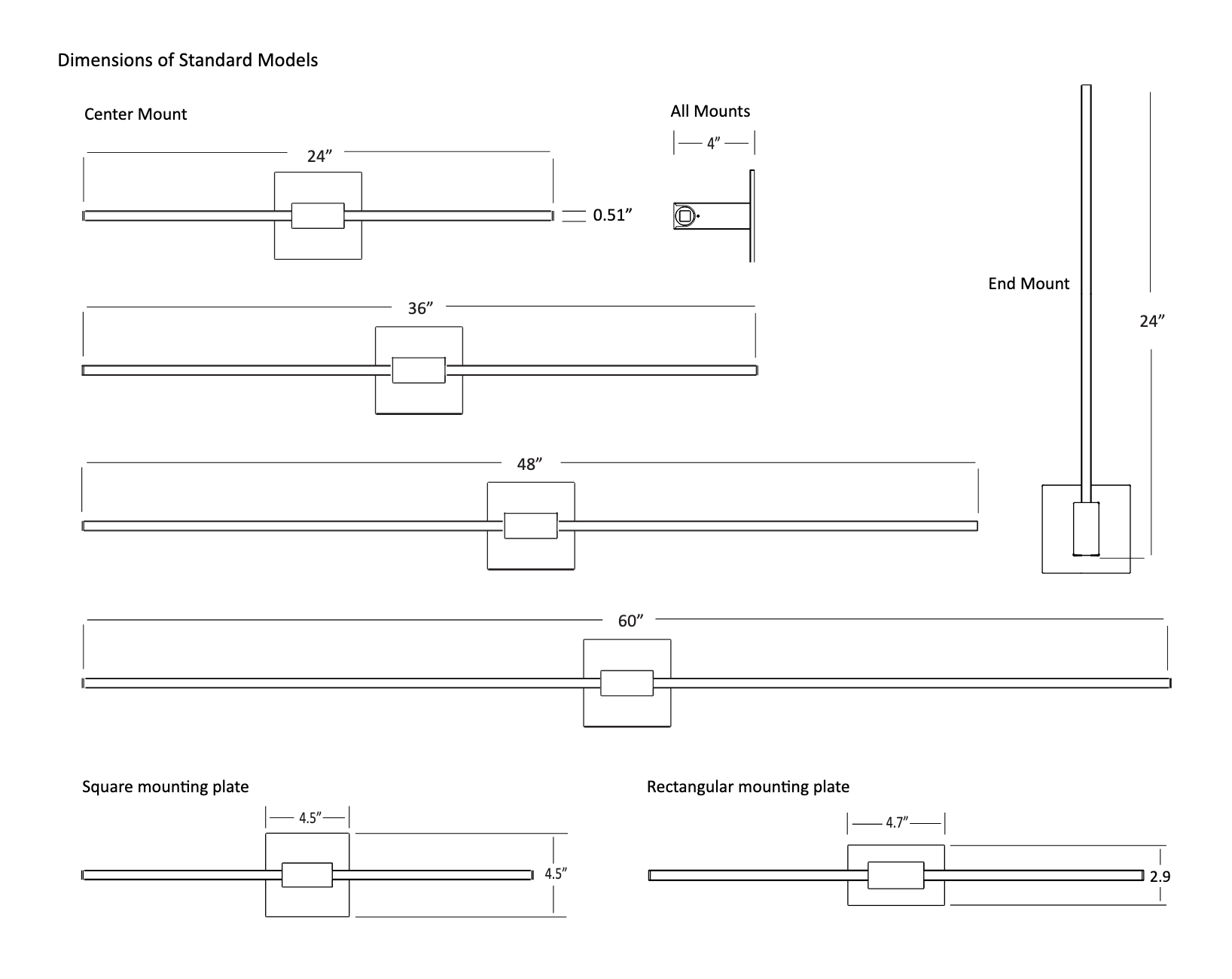 Dimensions of Standard Models

Center Mount

24”

0.51”

All Mounts

4”

End Mount

24”

36”

48”

60”

Square mounting plate

4.5”

4.5”

Rectangular mounting plate

4.7”

2.9