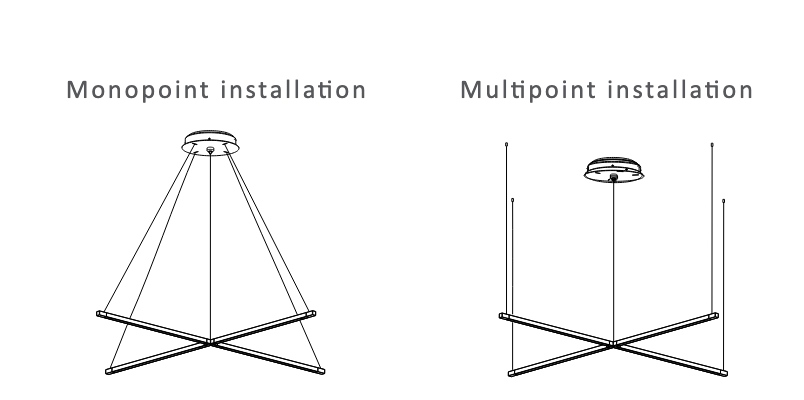 Monopoint installation

Multipoint installation