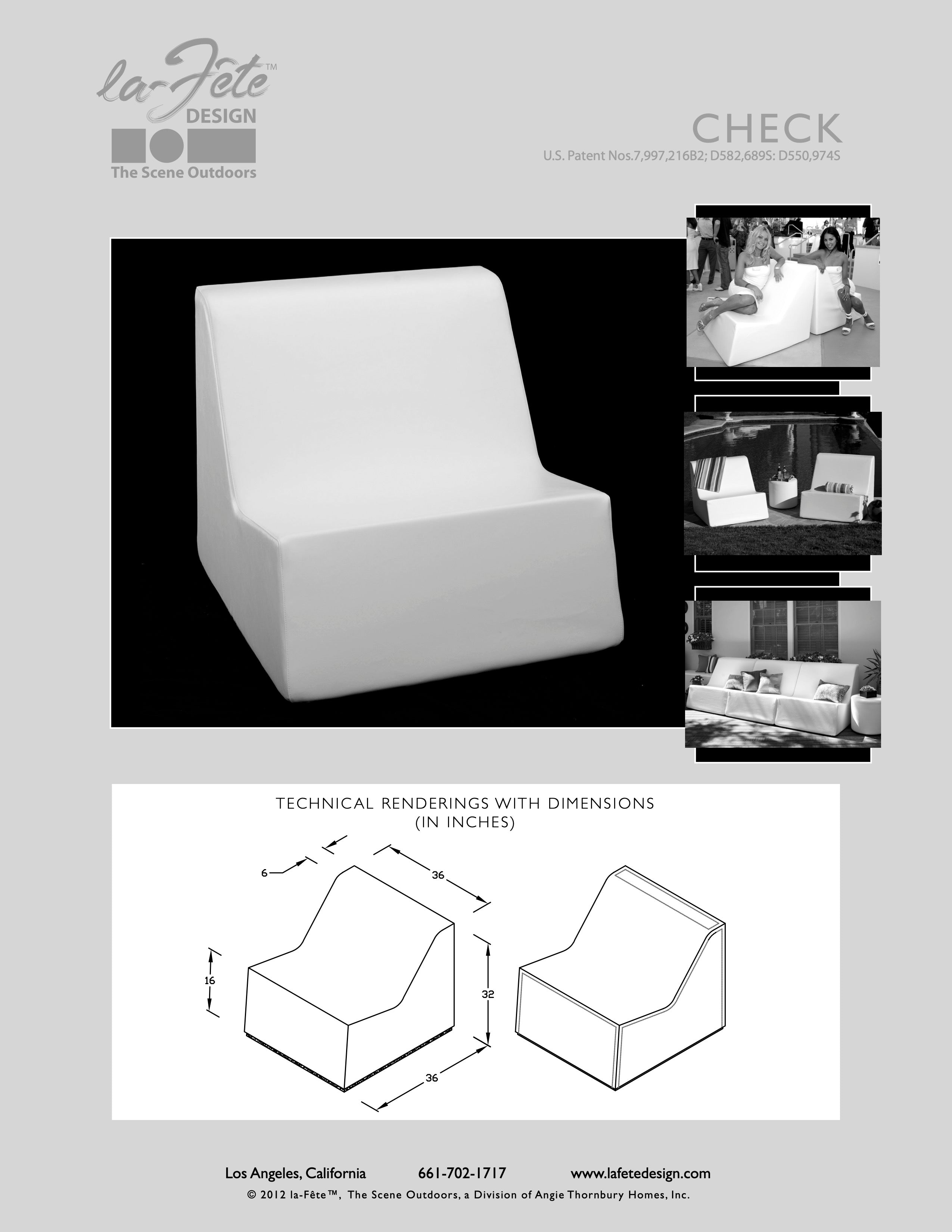 la-Fête™
DESIGN
The Scene Outdoors

CHECK
U.S. Patent Nos.7,997,216B2; D582,689S: D550,974S

TECHNICAL RENDERINGS WITH DIMENSIONS
(IN INCHES)

6
36
16
32
36

Los Angeles, California 661-702-1717 www.lafetedesign.com
© 2012 la-Fête™, The Scene Outdoors, a Division of Angie Thornbury Homes, Inc.